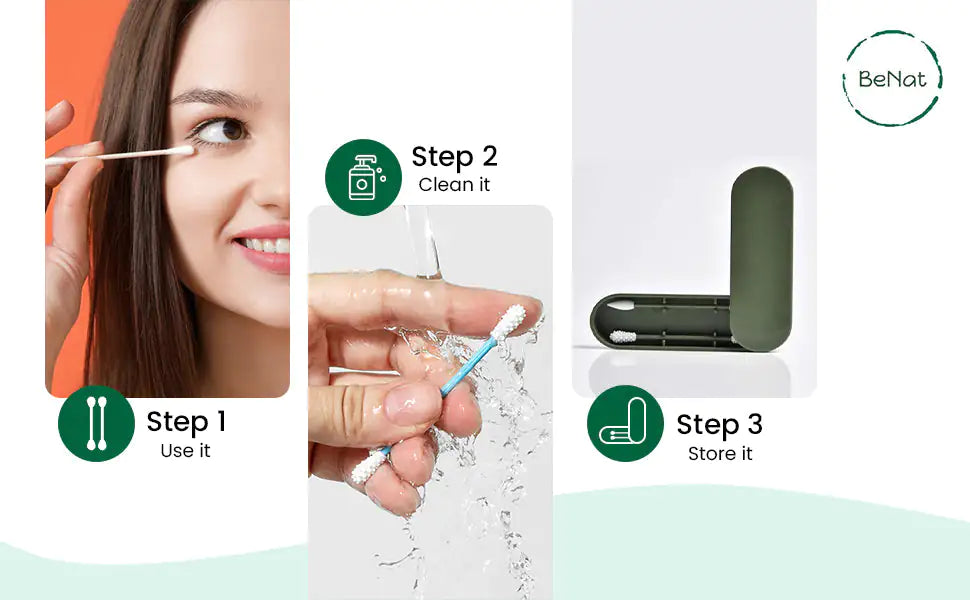 BeNat

Step 1
Use it

Step 2
Clean it

Step 3
Store it